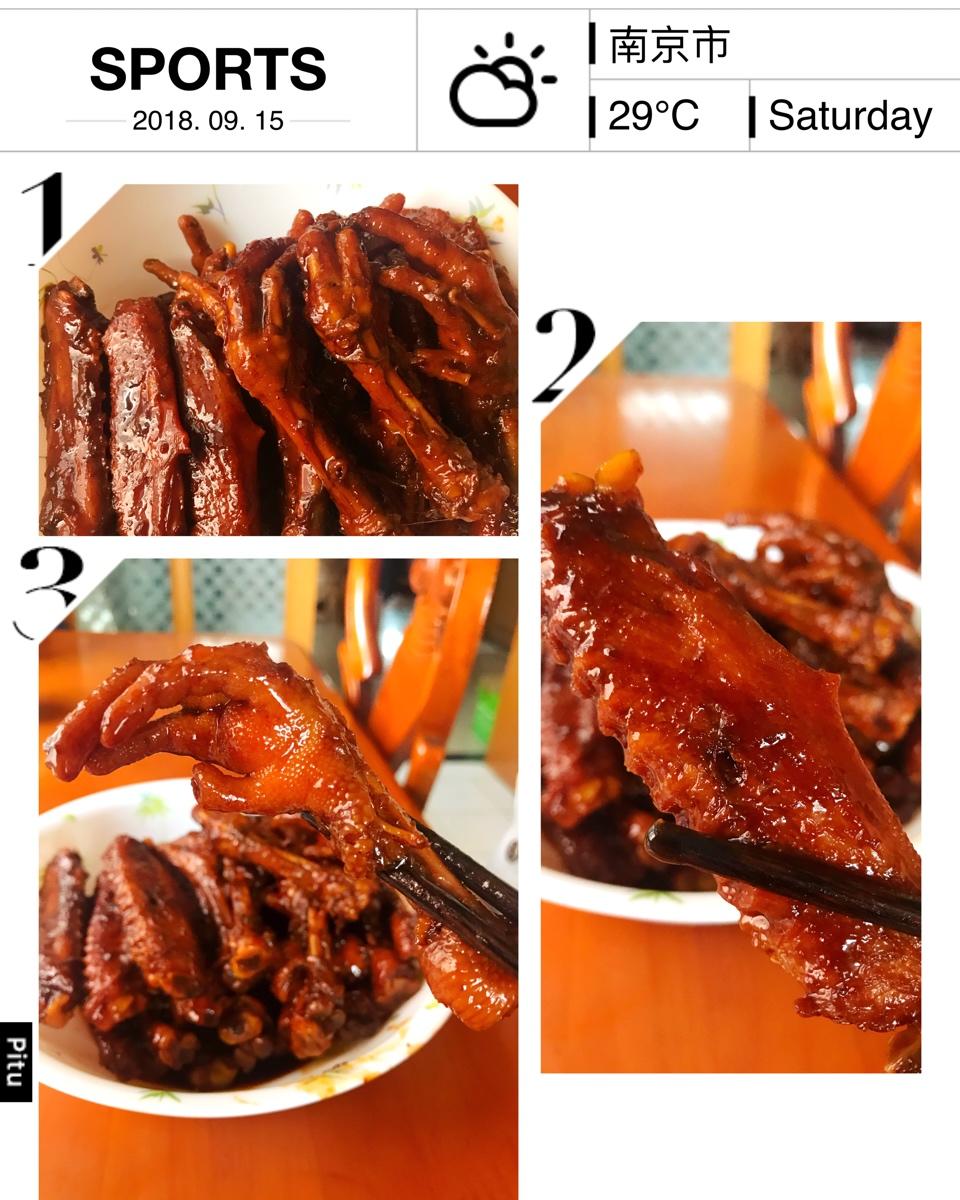 SPORTS
2018. 09. 15

南京市
29°C
Saturday

1

2

3

Pitu