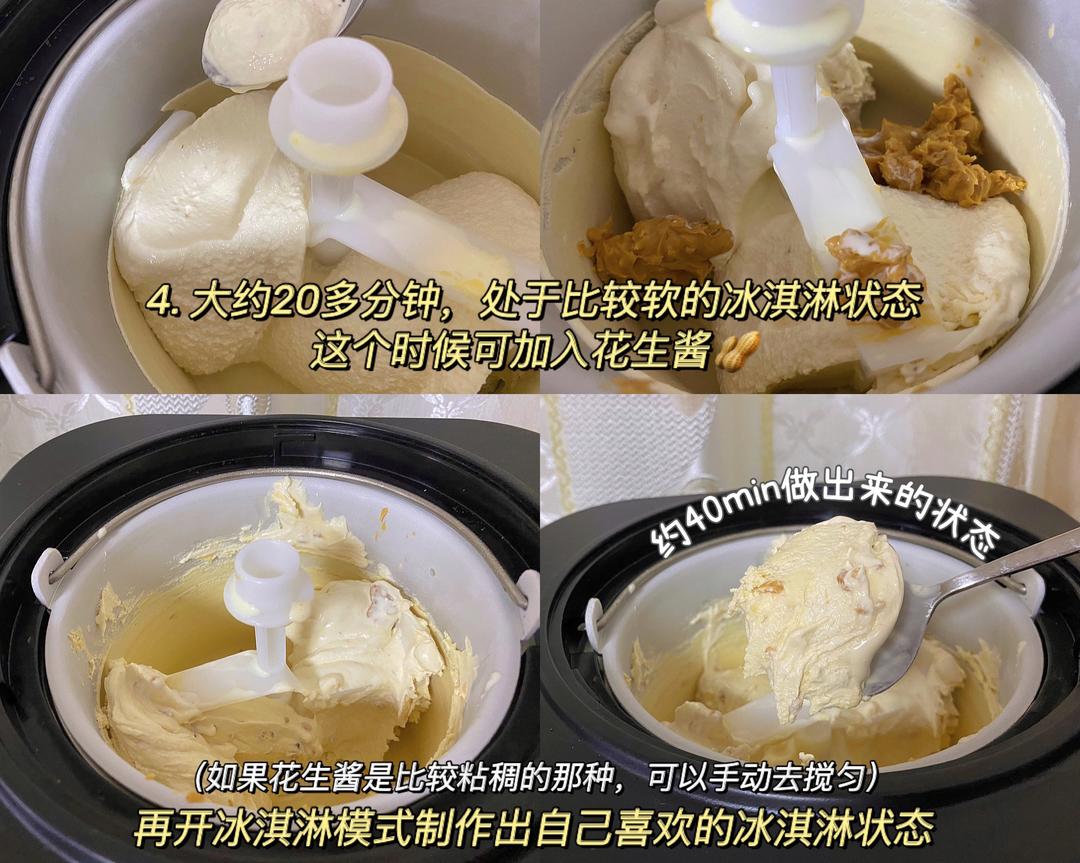 4. 大约20多分钟，处于比较软的冰淇淋状态
这个时候可加入花生酱🥜

约40min做出来的状态

(如果花生酱是比较粘稠的那种，可以手动去搅匀)
再开冰淇淋模式制作出自己喜欢的冰淇淋状态