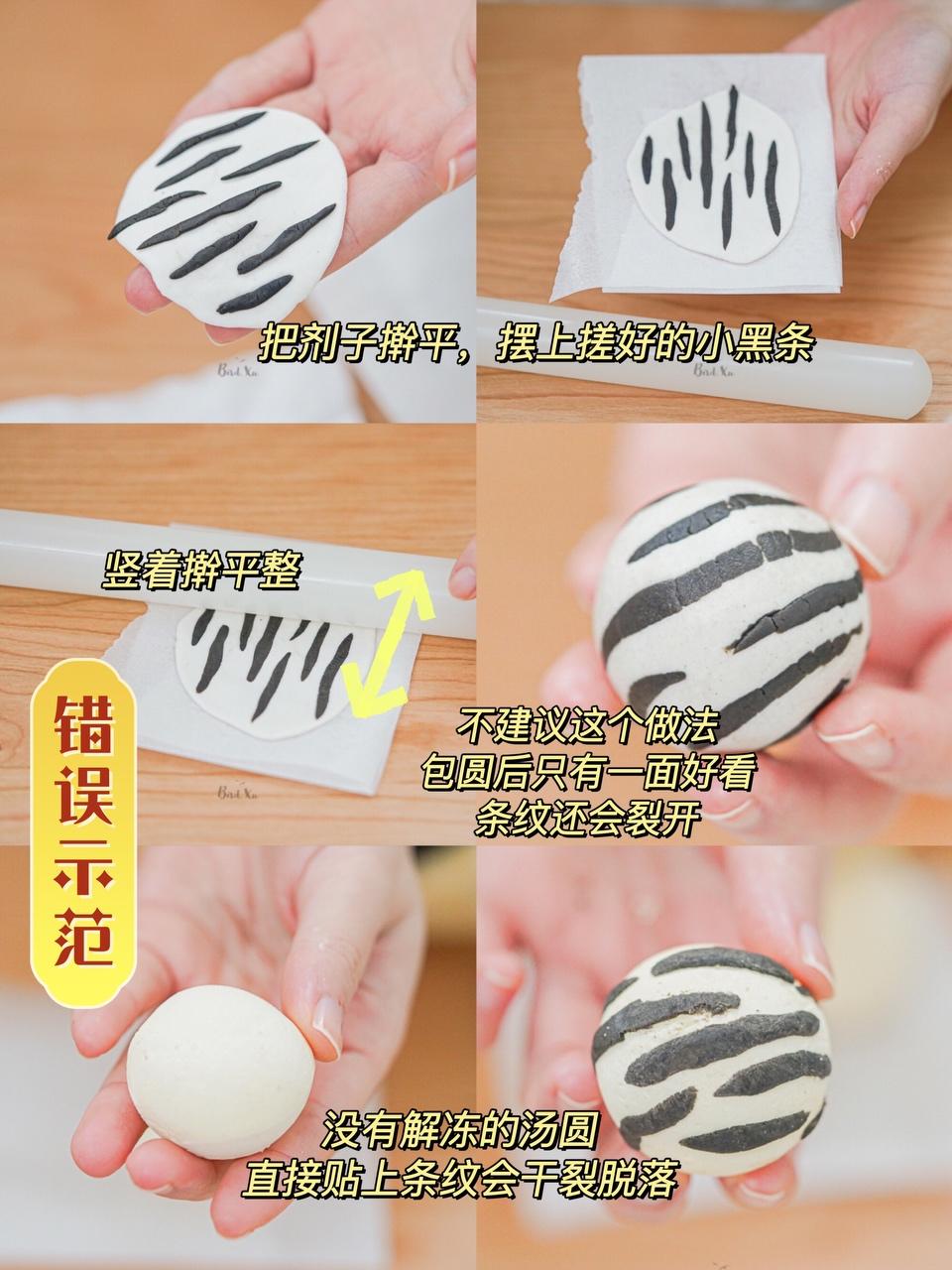 把剂子擀平，摆上搓好的小黑条

Bird Xu

Bird Xu

竖着擀平整

错误示范

Bird Xu

不建议这个做法
包圆后只有一面好看
条纹还会裂开

没有解冻的汤圆
直接贴上条纹会干裂脱落