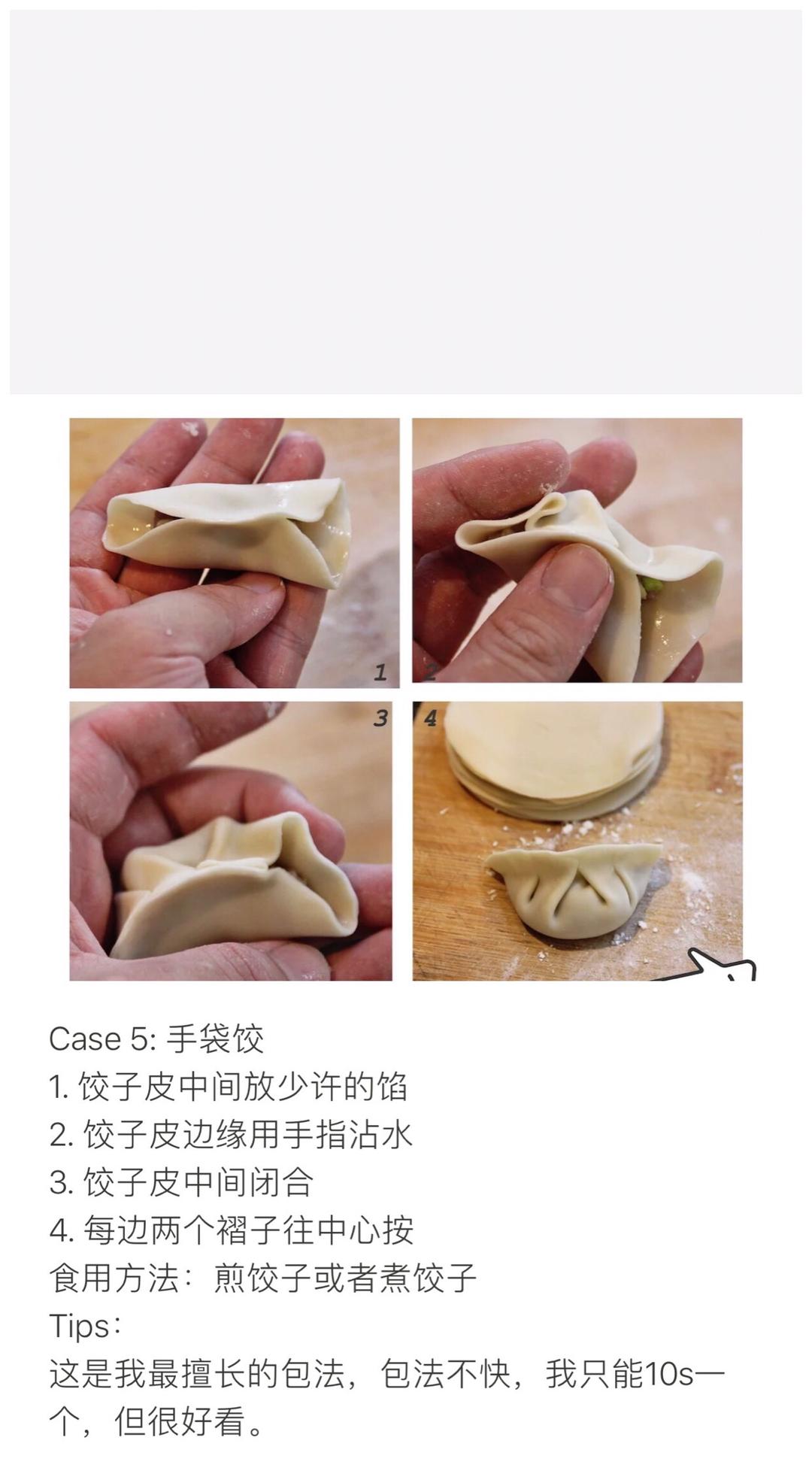 1

2

3

4

Case 5: 手袋饺
1. 饺子皮中间放少许的馅
2. 饺子皮边缘用手指沾水
3. 饺子皮中间闭合
4. 每边两个褶子往中心按
食用方法：煎饺子或者煮饺子
Tips：
这是我最擅长的包法，包法不快，我只能10s一个，但很好看。