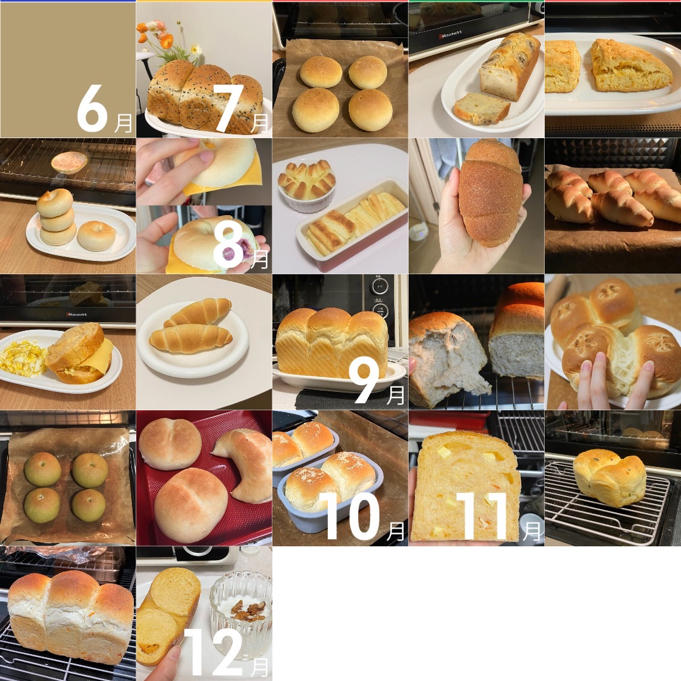 6月

7月

8月

9月

10月

11月

12月