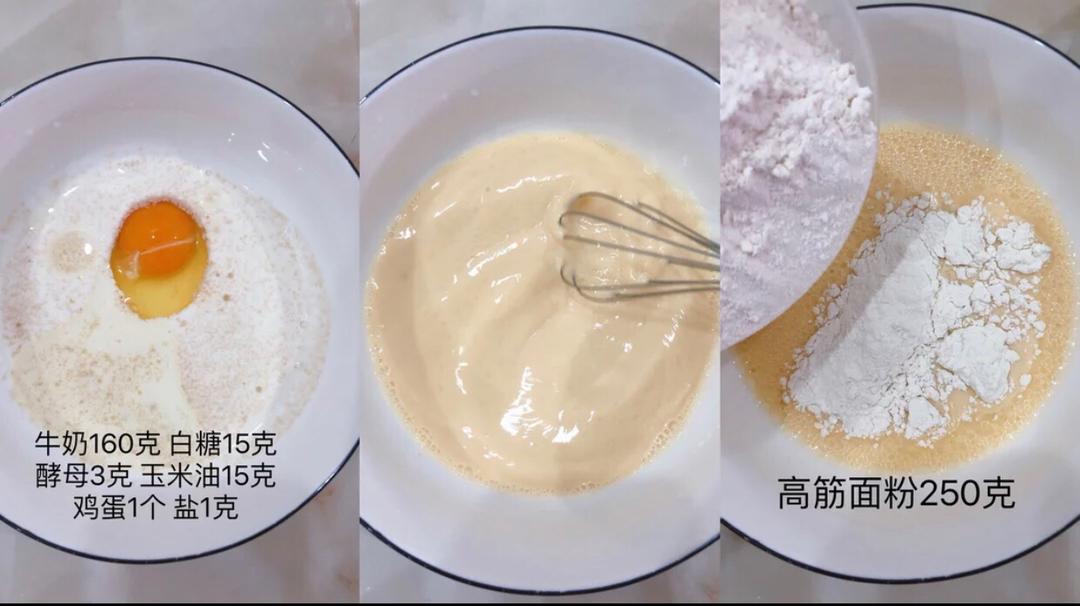 牛奶160克 白糖15克
酵母3克 玉米油15克
鸡蛋1个 盐1克

高筋面粉250克