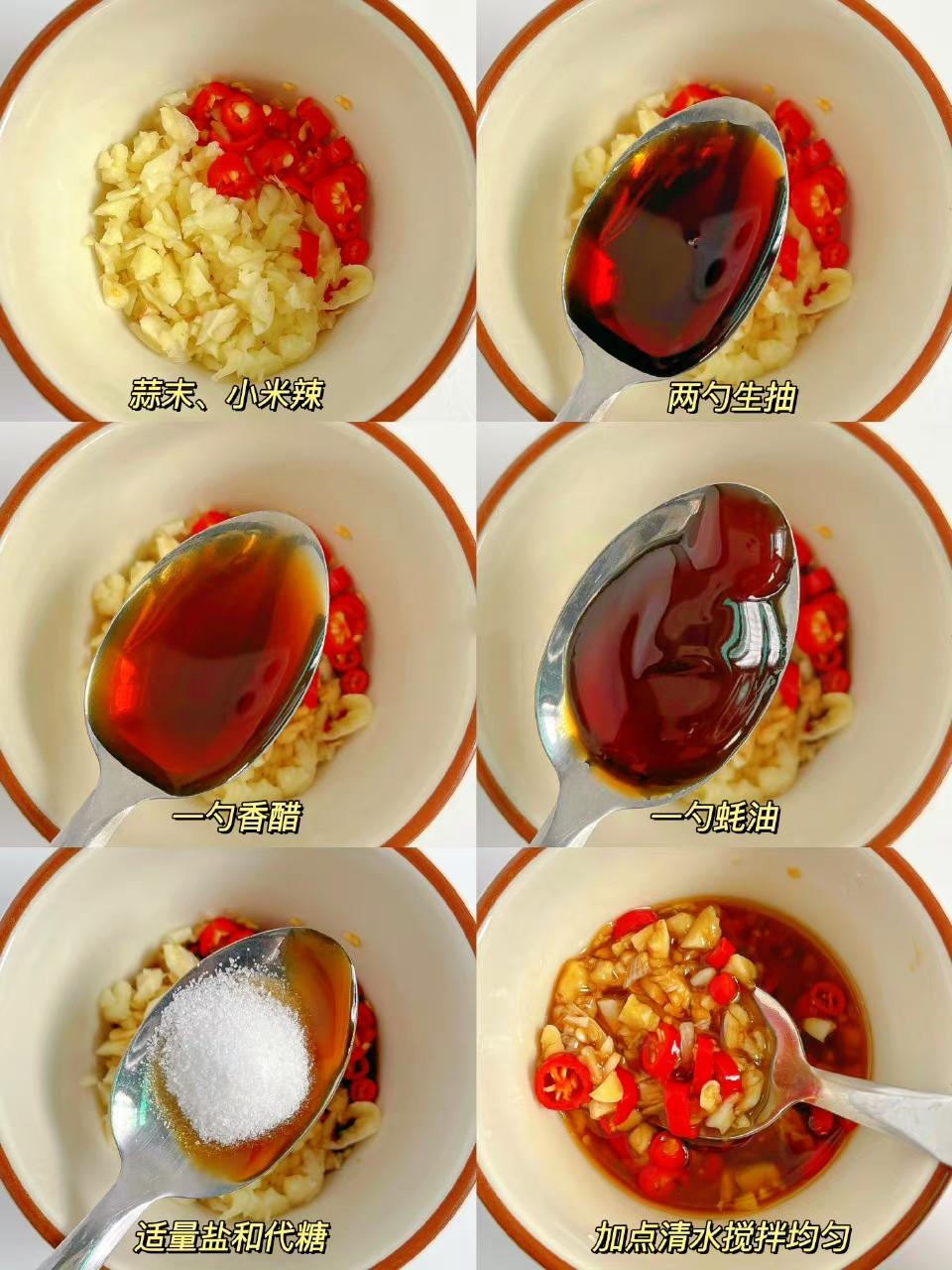 蒜末、小米辣

两勺生抽

一勺香醋

一勺蚝油

适量盐和代糖

加点清水搅拌均匀