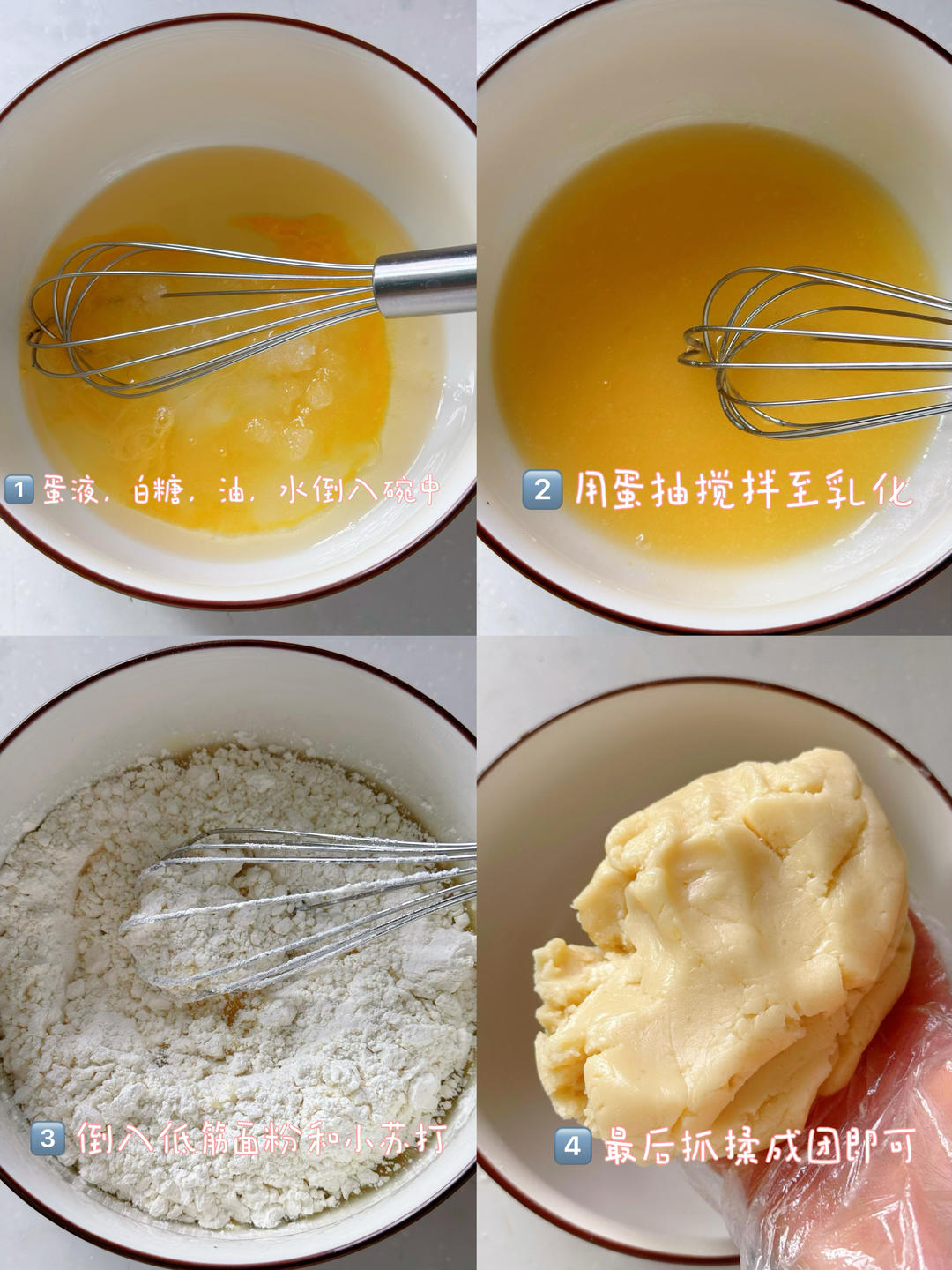 1 蛋液，白糖，油，水倒入碗中

2 用蛋抽搅拌至乳化

3 倒入低筋面粉和小苏打

4 最后抓揉成团即可