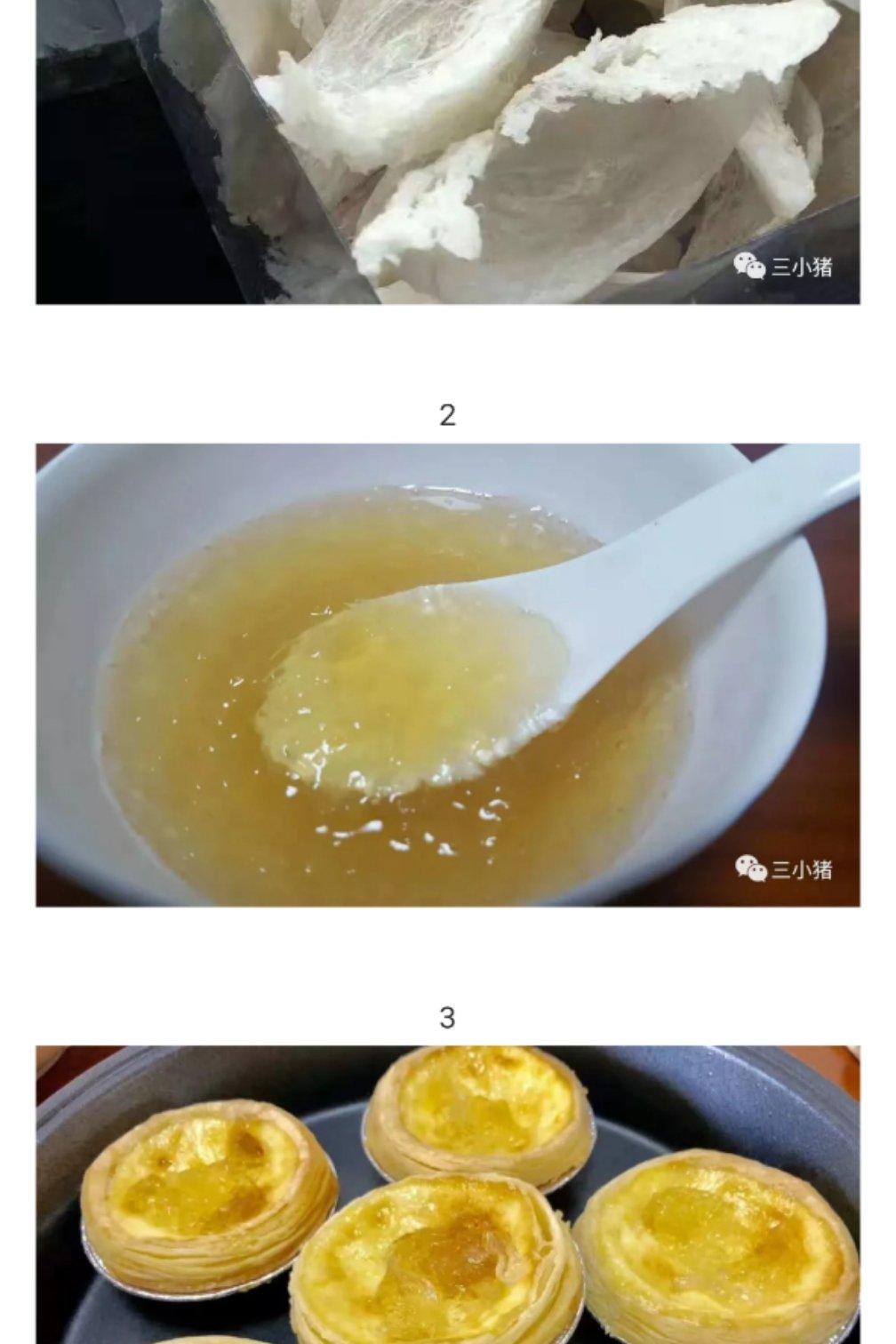 三小猪

2

三小猪

3