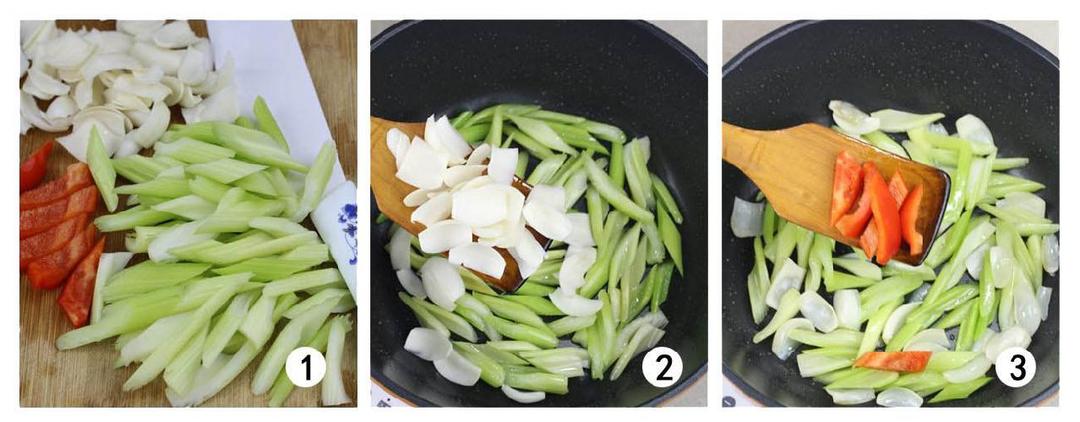 1

2

3