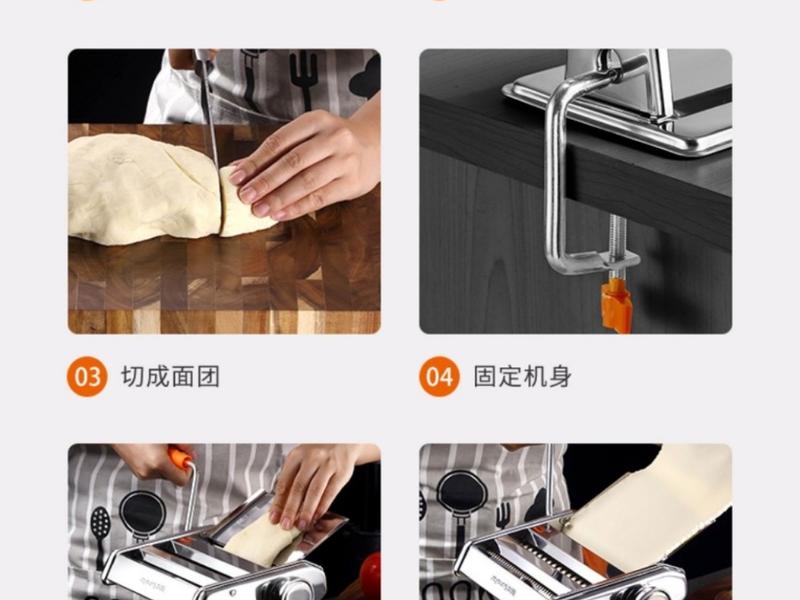 03 切成面团

04 固定机身