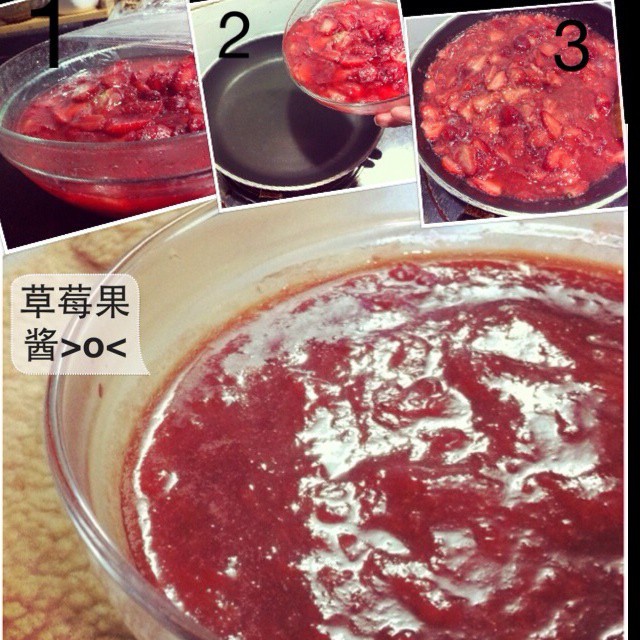 1

2

3

草莓果酱>o<