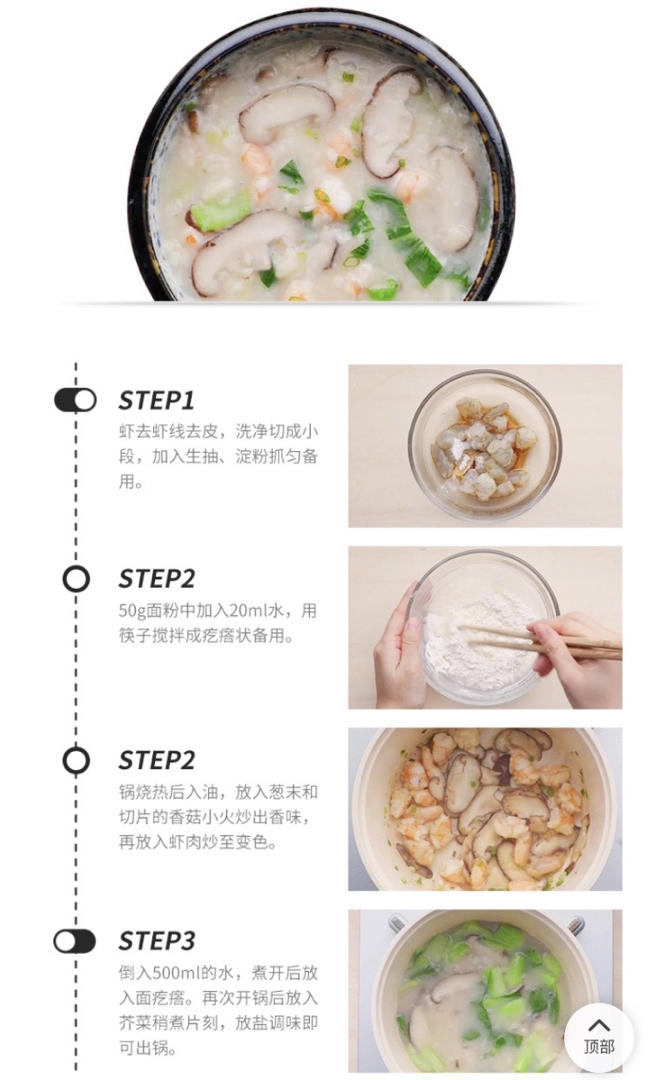 STEP1
虾去虾线去皮，洗净切成小段，加入生抽、淀粉抓匀备用。

STEP2
50g面粉中加入20ml水，用筷子搅拌成疙瘩状备用。

STEP2
锅烧热后入油，放入葱末和切片的香菇小火炒出香味，再放入虾肉炒至变色。

STEP3
倒入500ml的水，煮开后放入面疙瘩。再次开锅后放入芥菜稍煮片刻，放盐调味即可出锅。

顶部