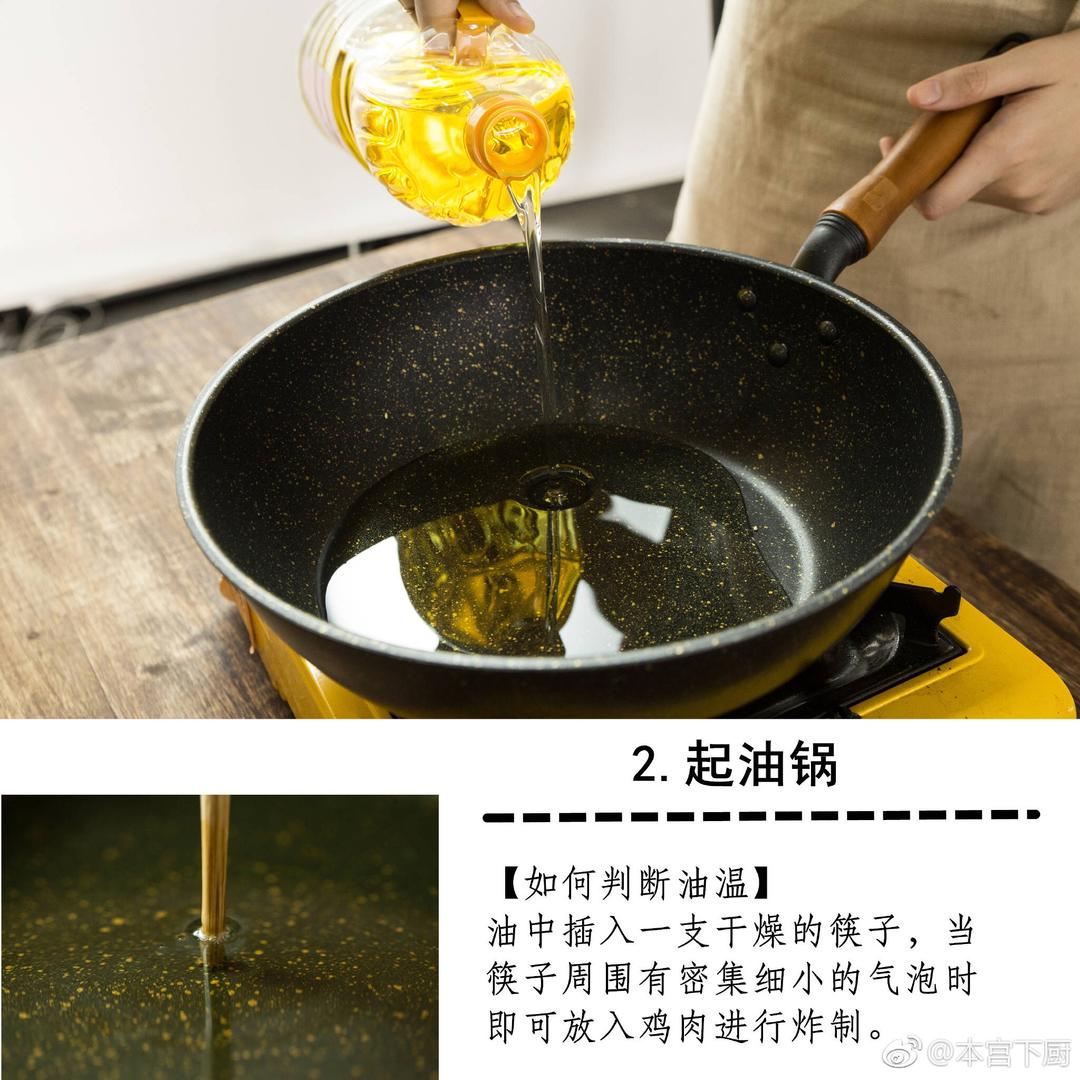 2. 起油锅

【如何判断油温】
油中插入一支干燥的筷子，当筷子周围有密集细小的气泡时即可放入鸡肉进行炸制。

@本宫下厨