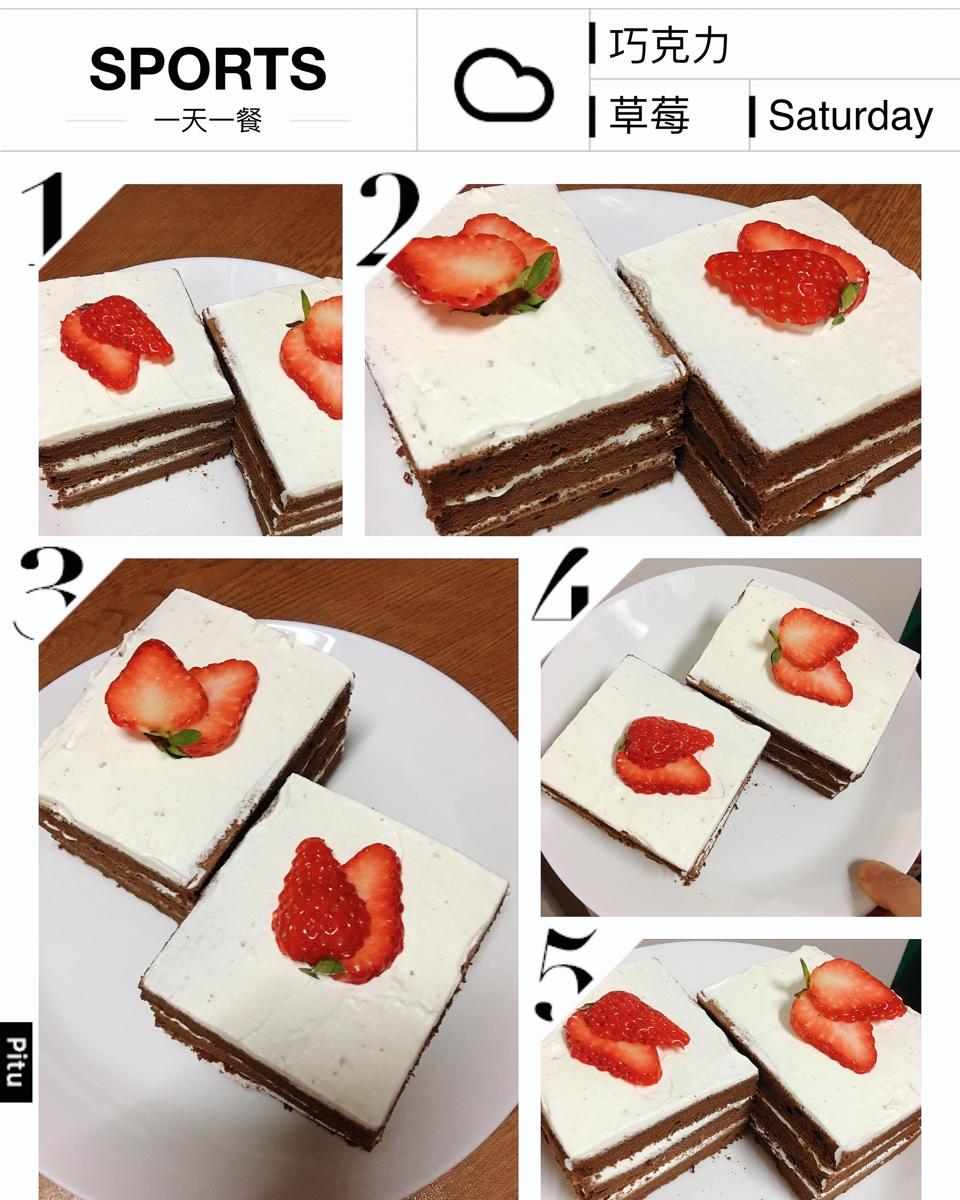 SPORTS
一天一餐

巧克力
草莓
Saturday

1
2
3
4
5

Pitu