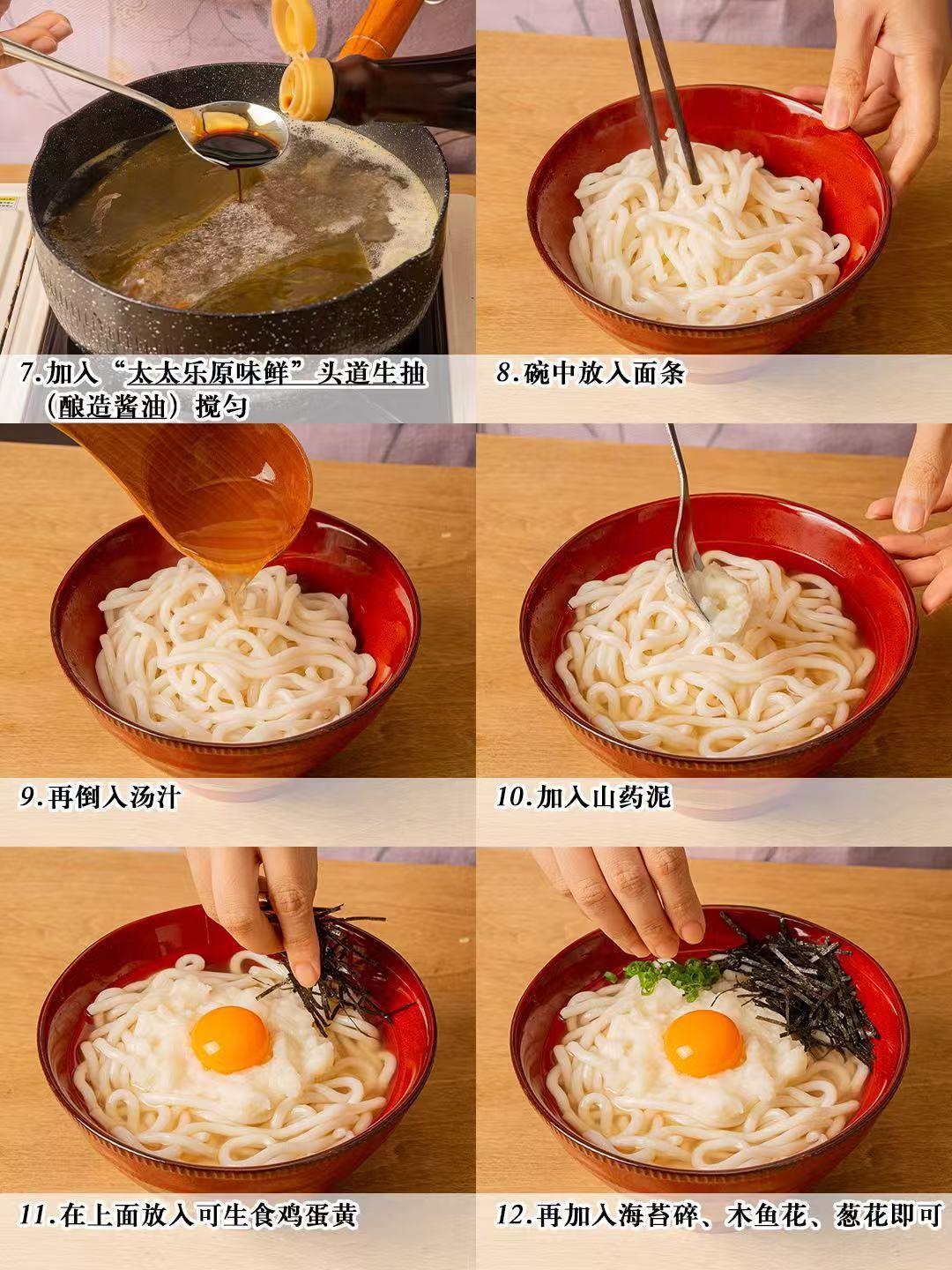 7.加入“太太乐原味鲜”头道生抽（酿造酱油）搅匀

8.碗中放入面条

9.再倒入汤汁

10.加入山药泥

11.在上面放入可生食鸡蛋黄

12.再加入海苔碎、木鱼花、葱花即可