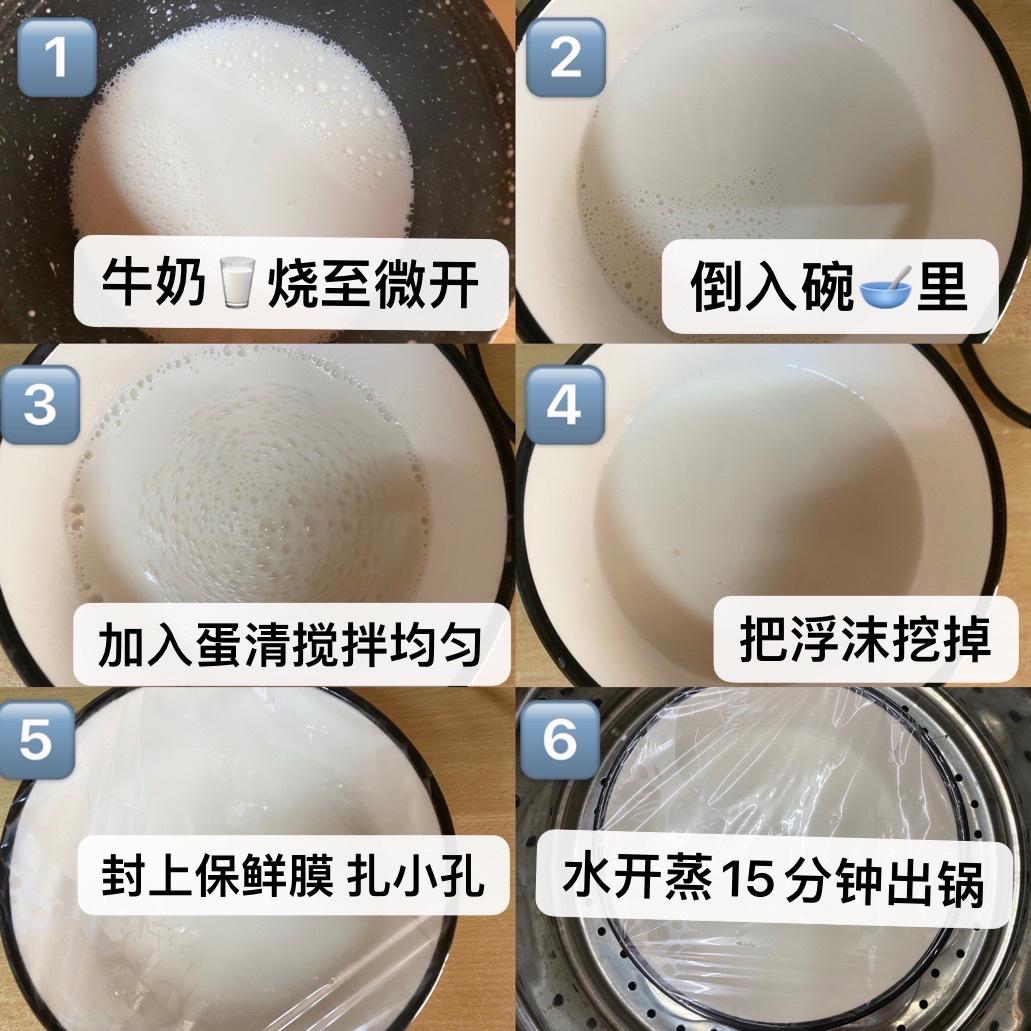 1

牛奶🥛烧至微开

2

倒入碗🥣里

3

加入蛋清搅拌均匀

4

把浮沫挖掉

5

封上保鲜膜 扎小孔

6

水开蒸15分钟出锅