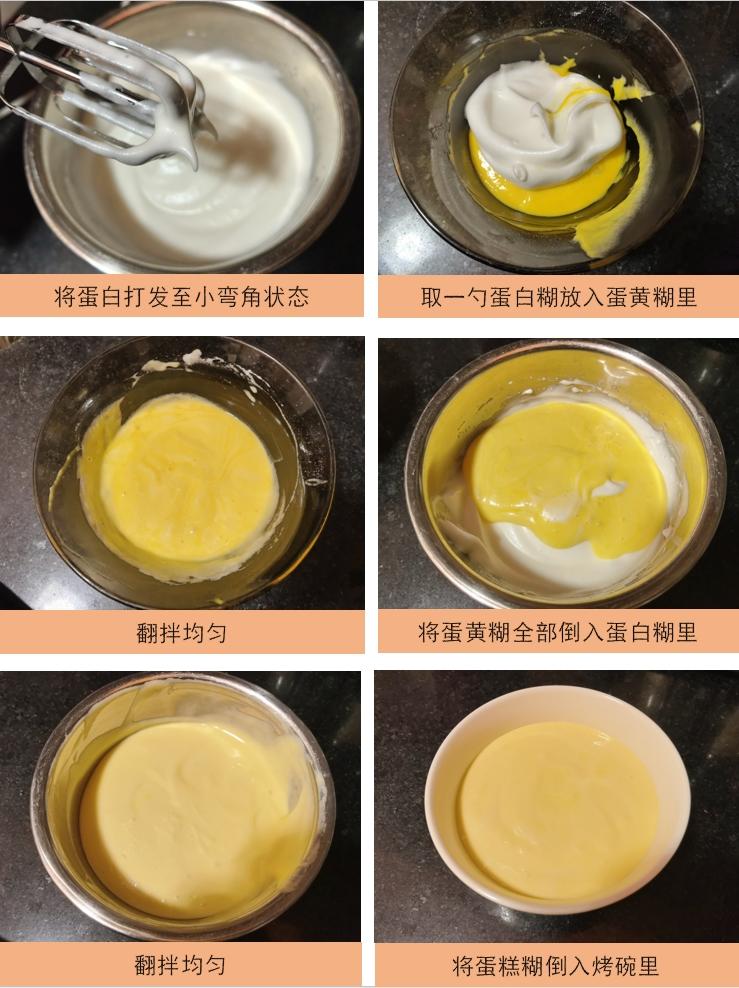 将蛋白打发至小弯角状态

取一勺蛋白糊放入蛋黄糊里

翻拌均匀

将蛋黄糊全部倒入蛋白糊里

翻拌均匀

将蛋糕糊倒入烤碗里