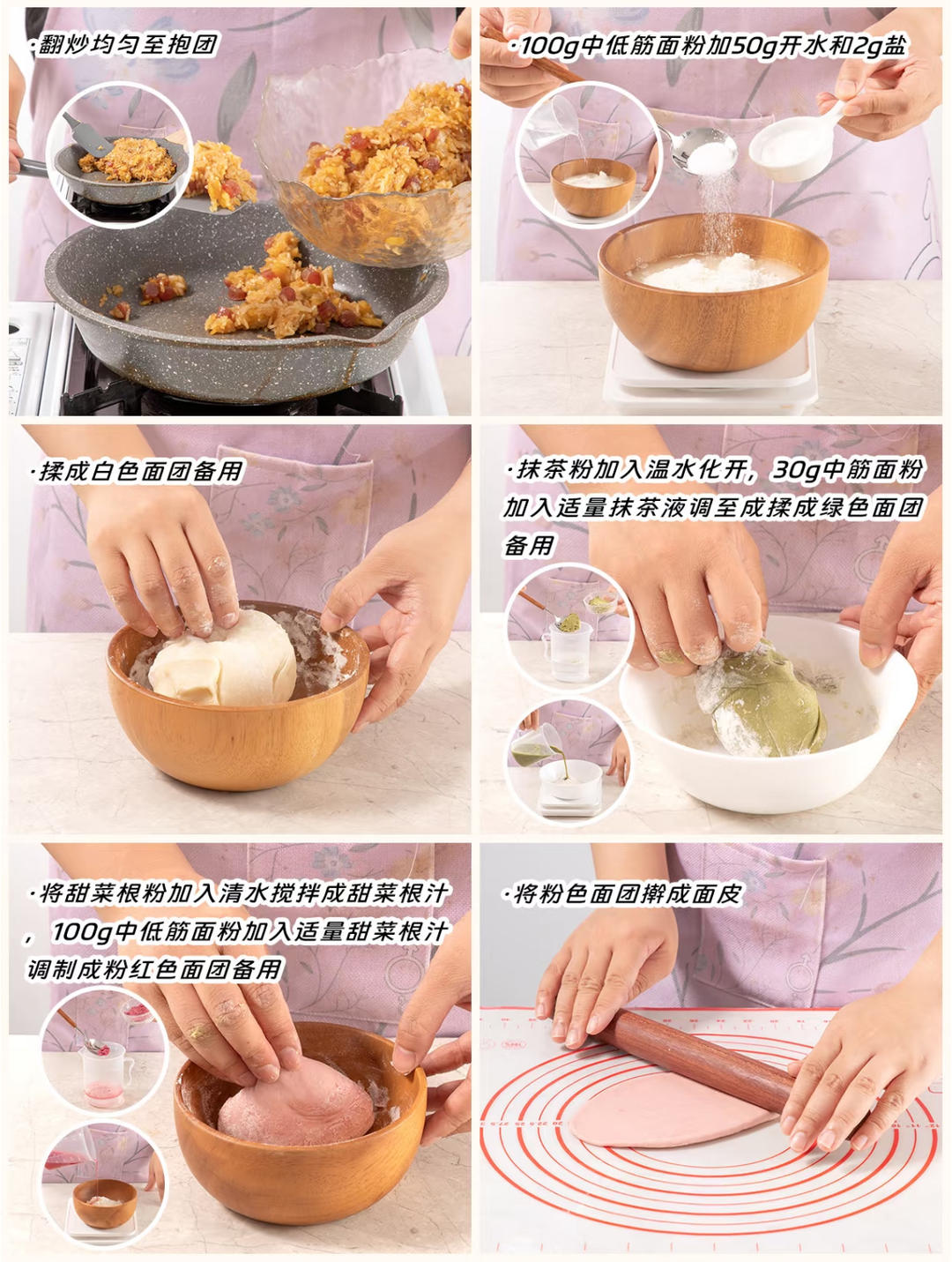 ·翻炒均匀至抱团

·100g中低筋面粉加50g开水和2g盐

·揉成白色面团备用

·抹茶粉加入温水化开，30g中筋面粉加入适量抹茶液调至成揉成绿色面团备用

·将甜菜根粉加入清水搅拌成甜菜根汁，100g中低筋面粉加入适量甜菜根汁调制成粉红色面团备用

·将粉色面团擀成面皮