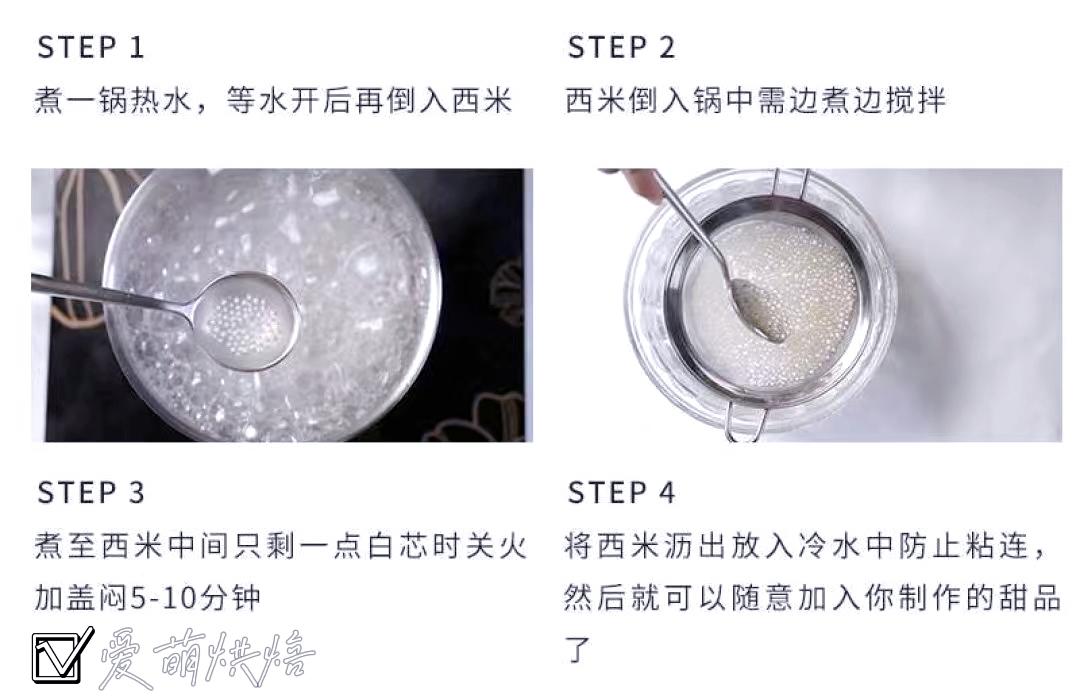 STEP 1
煮一锅热水，等水开后再倒入西米

STEP 2
西米倒入锅中需边煮边搅拌

STEP 3
煮至西米中间只剩一点白芯时关火加盖闷5-10分钟

STEP 4
将西米沥出放入冷水中防止粘连，然后就可以随意加入你制作的甜品了

爱萌烘焙