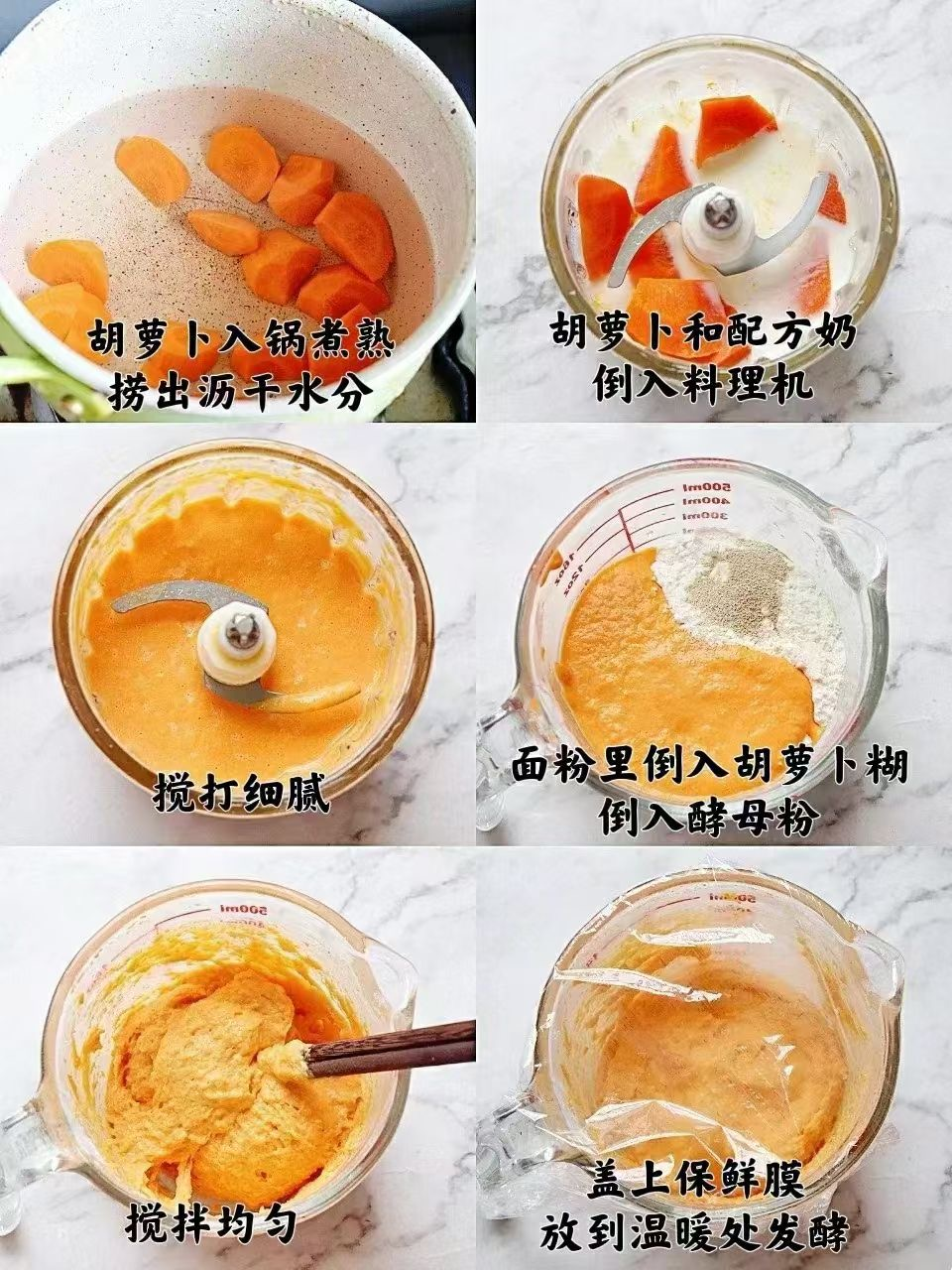 胡萝卜入锅煮熟
捞出沥干水分

胡萝卜和配方奶
倒入料理机

搅打细腻

500ml
400ml
300ml

面粉里倒入胡萝卜糊
倒入酵母粉

500ml

搅拌均匀

500ml

盖上保鲜膜
放到温暖处发酵