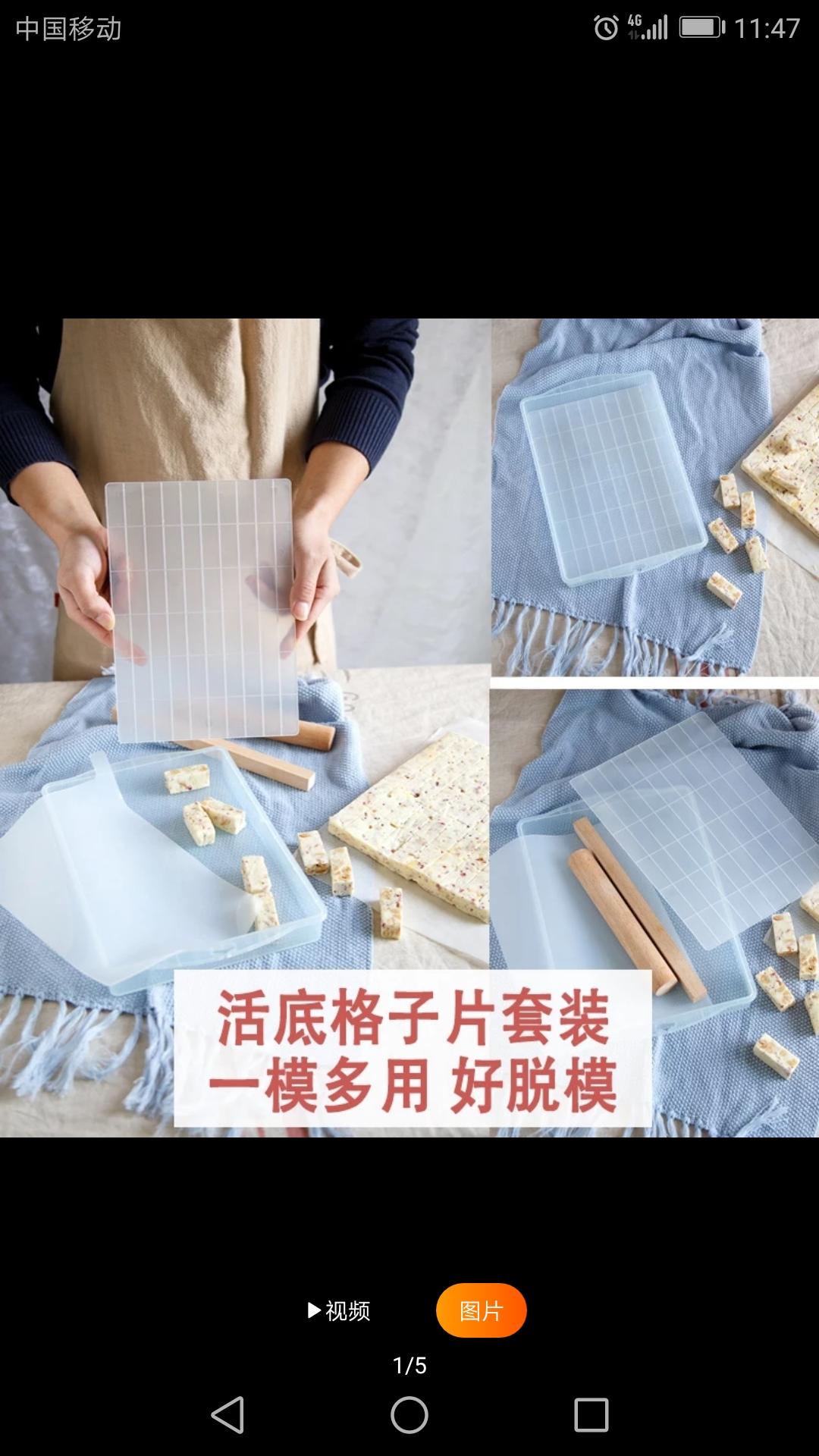 中国移动 4G 11:47

活底格子片套装
一模多用 好脱模

▶视频 图片

1/5