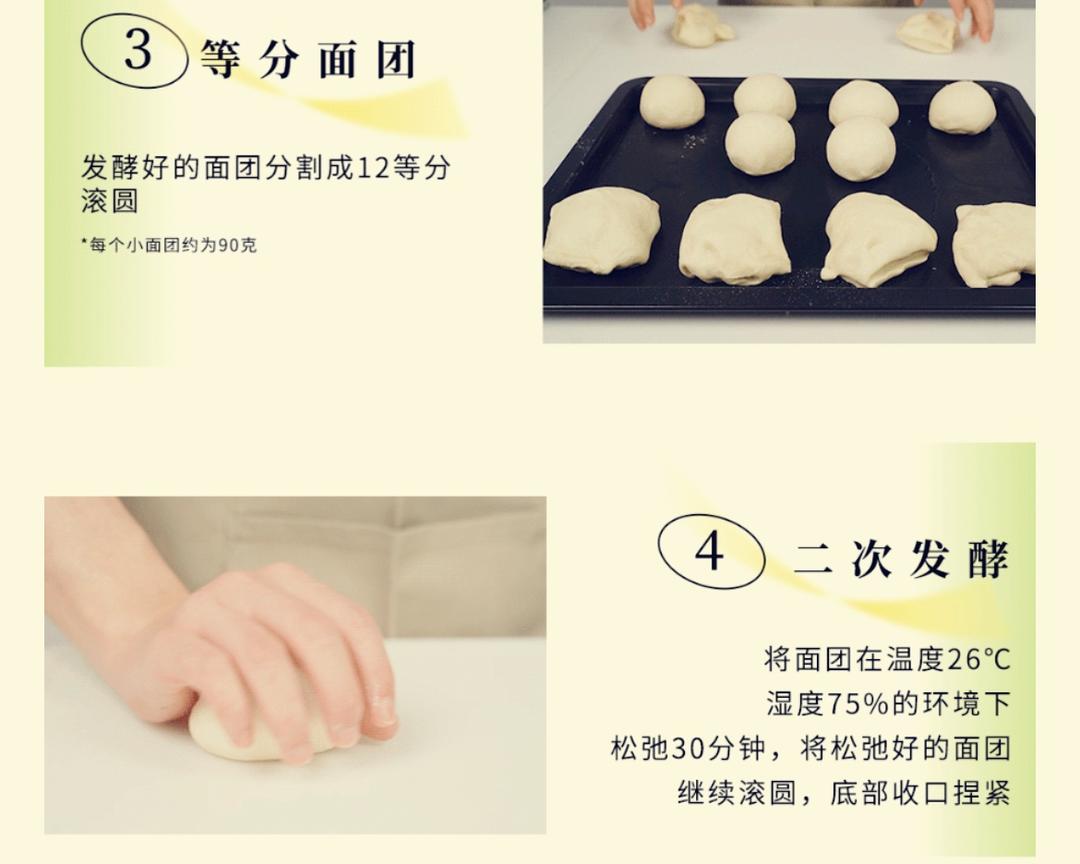 3 等分面团

发酵好的面团分割成12等分滚圆

*每个小面团约为90克

4 二次发酵

将面团在温度26°C
湿度75%的环境下
松弛30分钟，将松弛好的面团
继续滚圆，底部收口捏紧