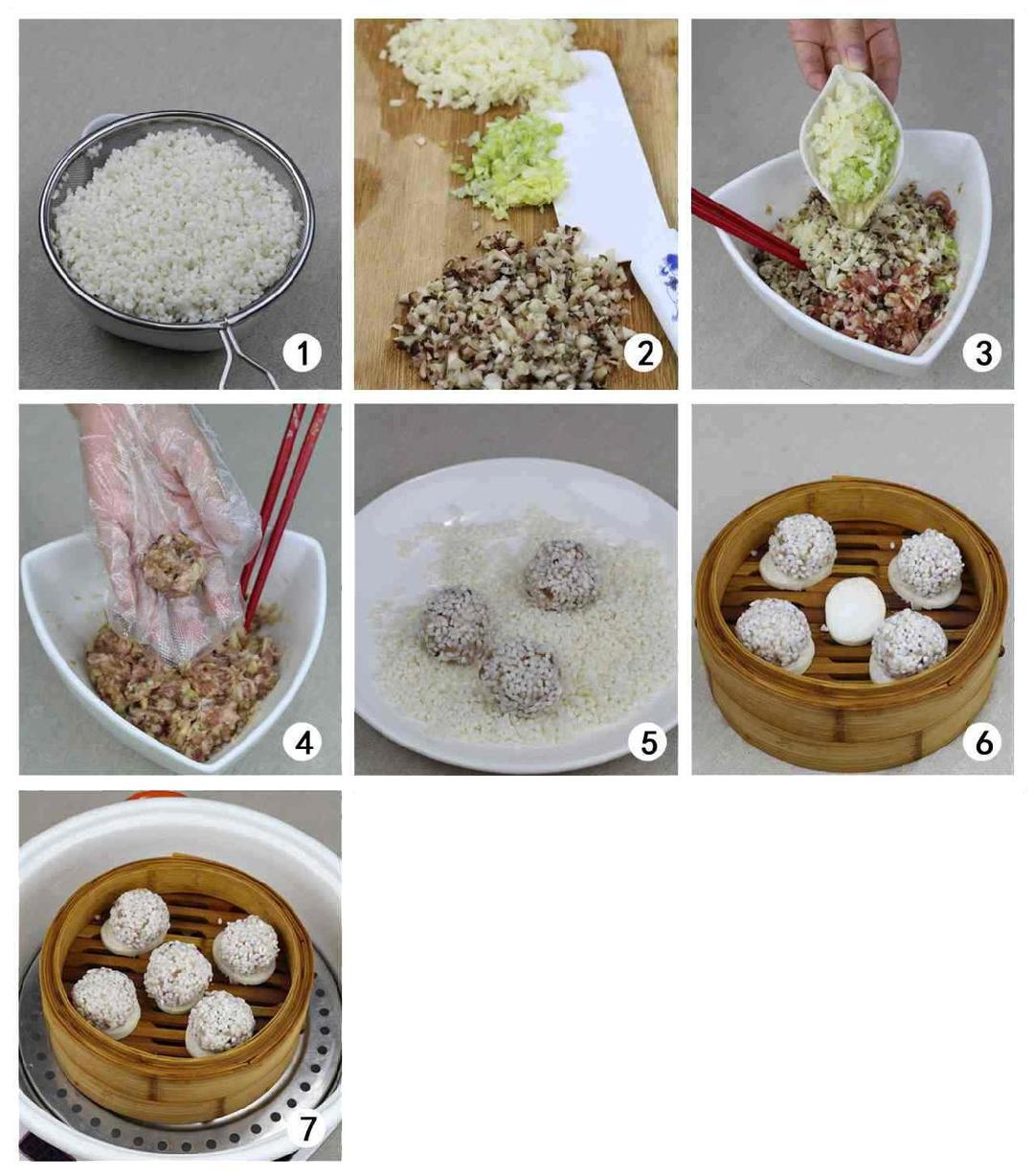 1
2
3
4
5
6
7