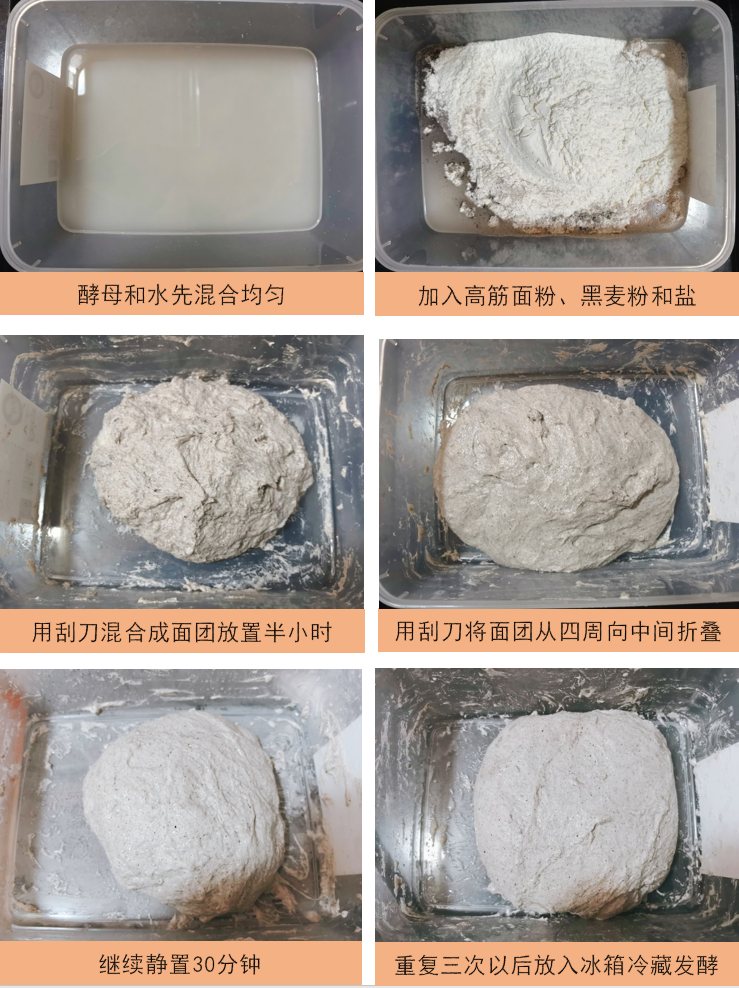 酵母和水先混合均匀

加入高筋面粉、黑麦粉和盐

用刮刀混合成面团放置半小时

用刮刀将面团从四周向中间折叠

继续静置30分钟

重复三次以后放入冰箱冷藏发酵