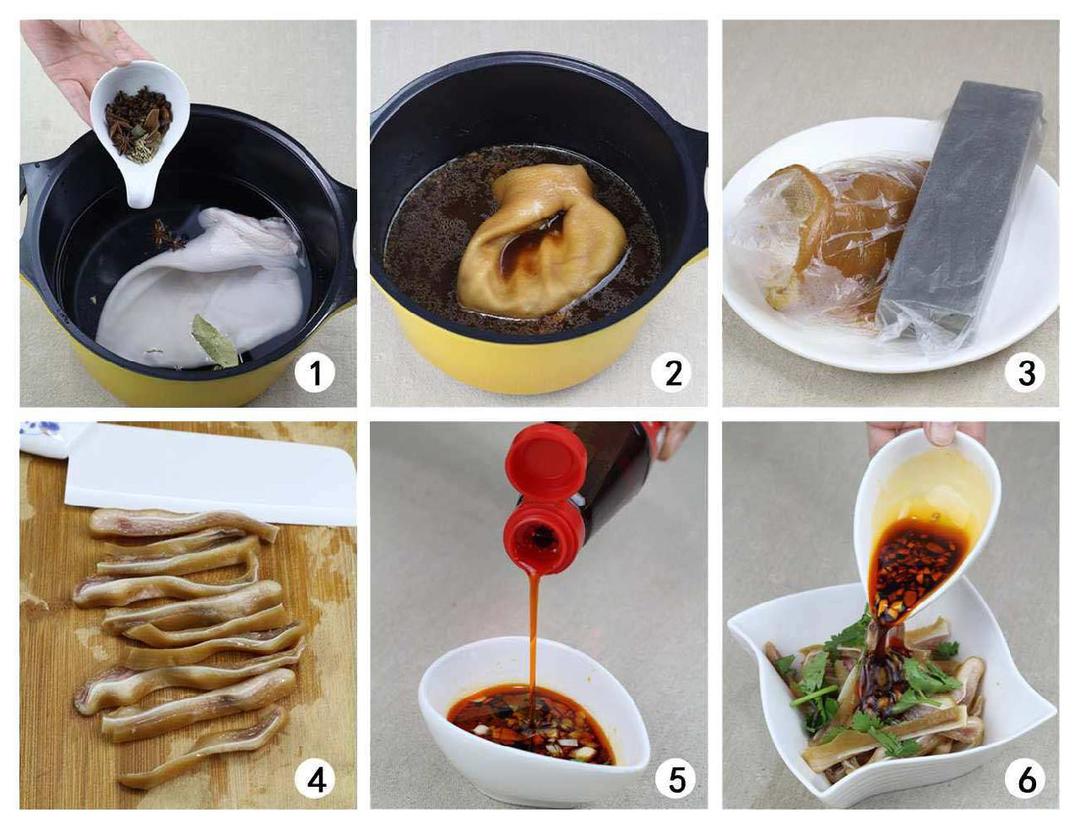 1
2
3
4
5
6